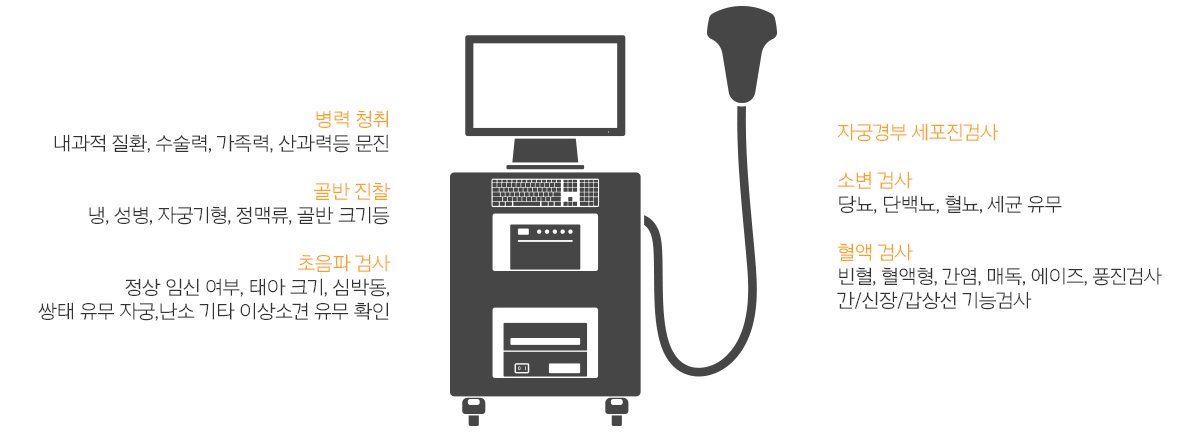 병력 청취
내과적 질환, 수술력, 가족력, 산과력등 문진

골반 진찰
냉, 성병, 자궁기형, 정맥류, 골반 크기등

초음파 검사
정상 임신 여부, 태아 크기, 심박동,
쌍태 유무 자궁,난소 기타 이상소견 유무 확인

자궁경부 세포진검사

소변 검사
당뇨, 단백뇨, 혈뇨, 세균 유무

혈액 검사
빈혈, 혈액형, 간염, 매독, 에이즈, 풍진검사
간/신장/갑상선 기능검사